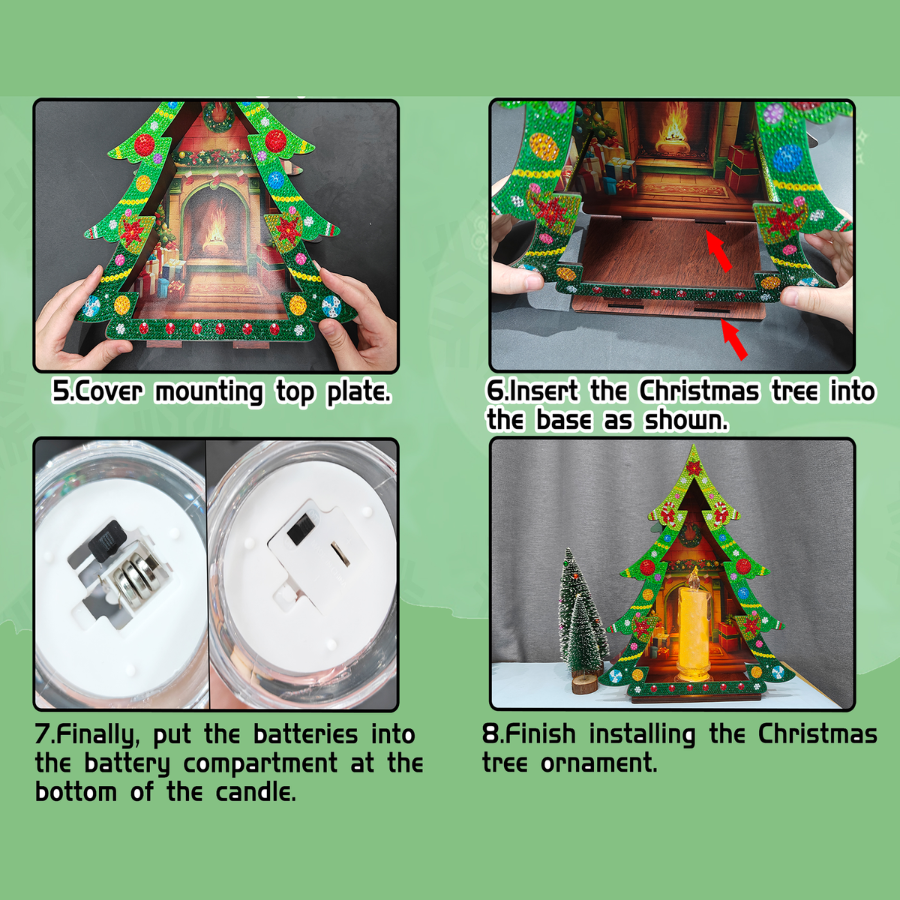 5.Cover mounting top plate.

6.Insert the Christmas tree into the base as shown.

7.Finally, put the batteries into the battery compartment at the bottom of the candle.

8.Finish installing the Christmas tree ornament.